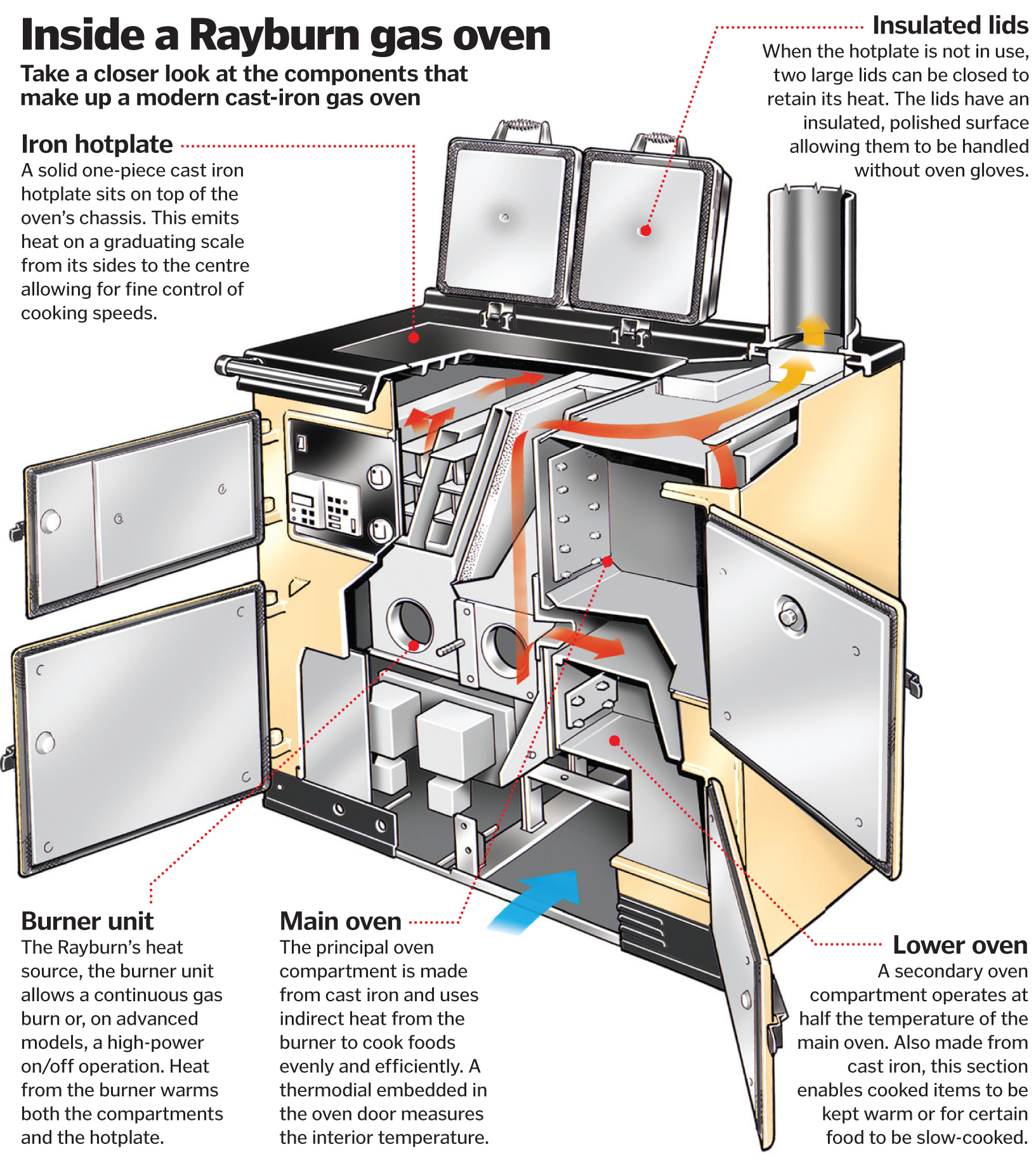 Inside a Rayburn gas oven
Take a closer look at the components that make up a modern cast-iron gas oven

Iron hotplate
A solid one-piece cast iron hotplate sits on top of the oven's chassis. This emits heat on a graduating scale from its sides to the centre allowing for fine control of cooking speeds.

Insulated lids
When the hotplate is not in use, two large lids can be closed to retain its heat. The lids have an insulated, polished surface allowing them to be handled without oven gloves.

Burner unit
The Rayburn's heat source, the burner unit allows a continuous gas burn or, on advanced models, a high-power on/off operation. Heat from the burner warms both the compartments and the hotplate.

Main oven
The principal oven compartment is made from cast iron and uses indirect heat from the burner to cook foods evenly and efficiently. A thermodial embedded in the oven door measures the interior temperature.

Lower oven
A secondary oven compartment operates at half the temperature of the main oven. Also made from cast iron, this section enables cooked items to be kept warm or for certain food to be slow-cooked.