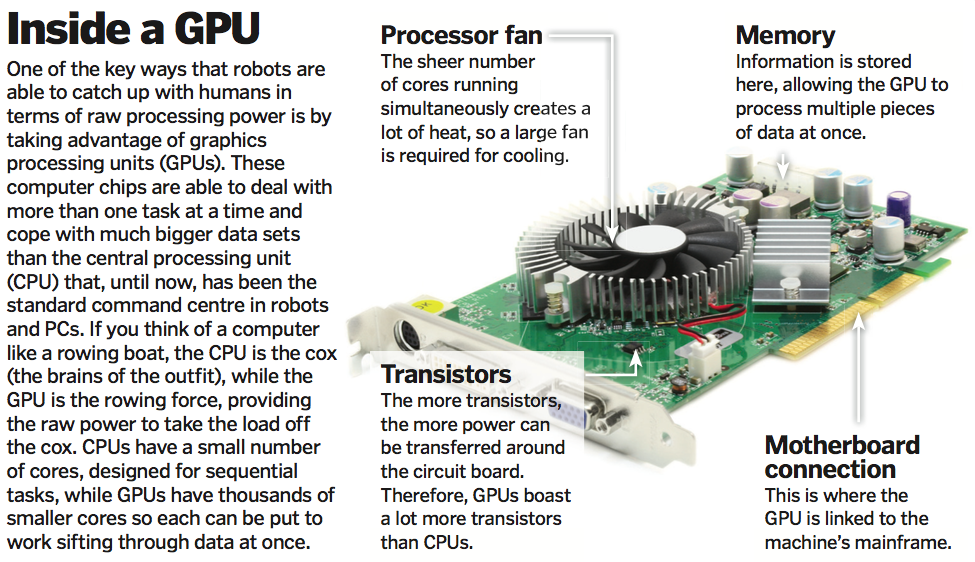 Inside a GPU

One of the key ways that robots are able to catch up with humans in terms of raw processing power is by taking advantage of graphics processing units (GPUs). These computer chips are able to deal with more than one task at a time and cope with much bigger data sets than the central processing unit (CPU) that, until now, has been the standard command centre in robots and PCs. If you think of a computer like a rowing boat, the CPU is the cox (the brains of the outfit), while the GPU is the rowing force, providing the raw power to take the load off the cox. CPUs have a small number of cores, designed for sequential tasks, while GPUs have thousands of smaller cores so each can be put to work sifting through data at once.

Processor fan
The sheer number of cores running simultaneously creates a lot of heat, so a large fan is required for cooling.

Memory
Information is stored here, allowing the GPU to process multiple pieces of data at once.

Transistors
The more transistors, the more power can be transferred around the circuit board. Therefore, GPUs boast a lot more transistors than CPUs.

Motherboard connection
This is where the GPU is linked to the machine's mainframe.