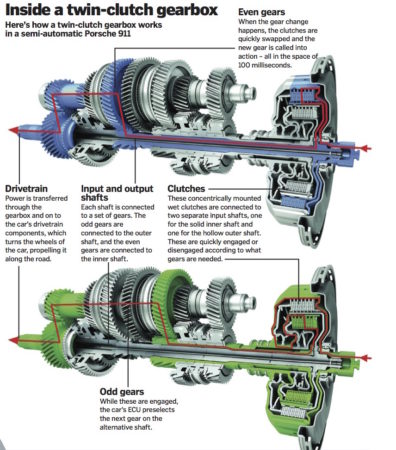 Inside a twin-clutch gearbox

Here's how a twin-clutch gearbox works in a semi-automatic Porsche 911

Even gears
When the gear change happens, the clutches are quickly swapped and the new gear is called into action – all in the space of 100 milliseconds.

Drivetrain
Power is transferred through the gearbox and on to the car's drivetrain components, which turns the wheels of the car, propelling it along the road.

Input and output shafts
Each shaft is connected to a set of gears. The odd gears are connected to the outer shaft, and the even gears are connected to the inner shaft.

Clutches
These concentrically mounted wet clutches are connected to two separate input shafts, one for the solid inner shaft and one for the hollow outer shaft. These are quickly engaged or disengaged according to what gears are needed.

Odd gears
While these are engaged, the car's ECU preselects the next gear on the alternative shaft.