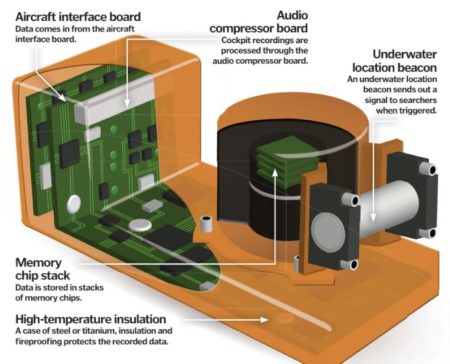 Aircraft interface board
Data comes in from the aircraft interface board.

Audio compressor board
Cockpit recordings are processed through the audio compressor board.

Underwater location beacon
An underwater location beacon sends out a signal to searchers when triggered.

Memory chip stack
Data is stored in stacks of memory chips.

High-temperature insulation
A case of steel or titanium, insulation and fireproofing protects the recorded data.